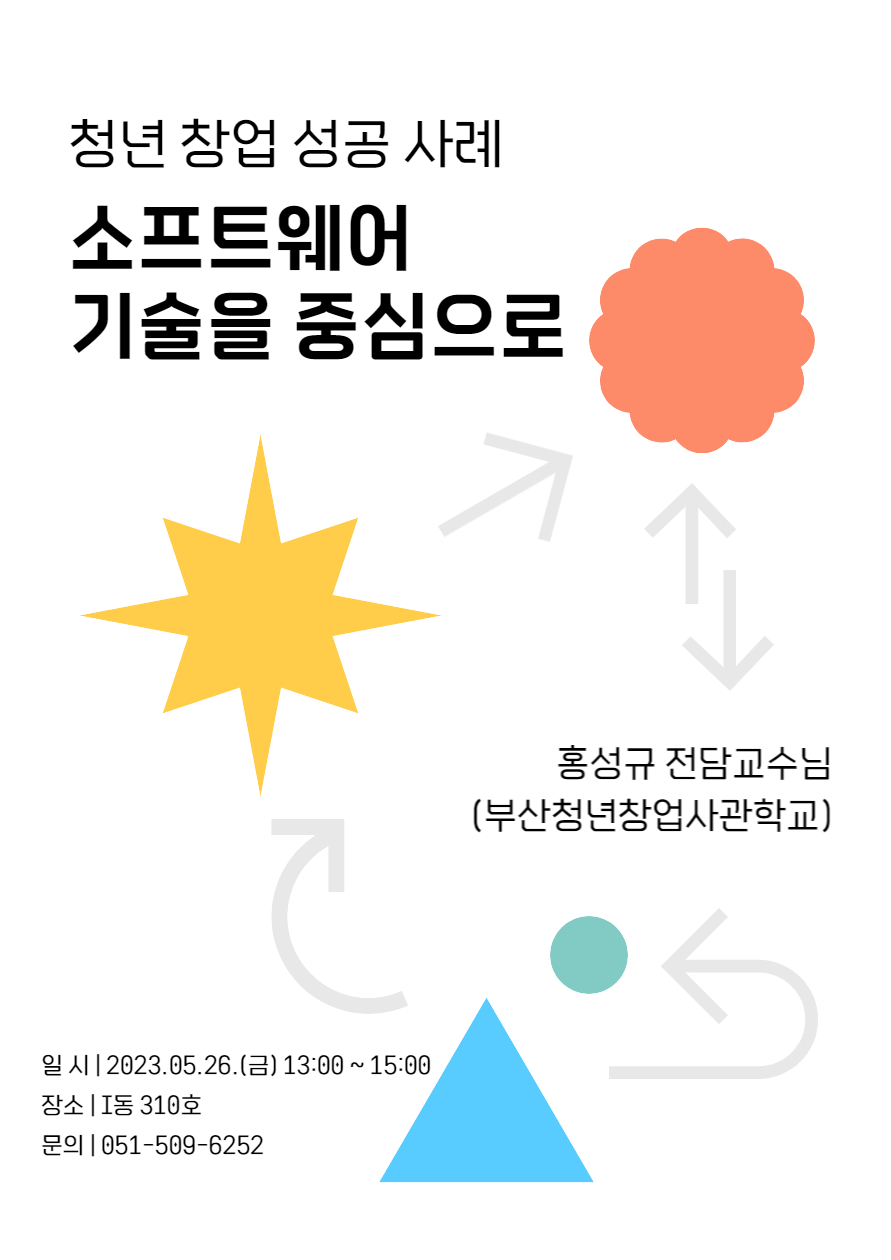 청년 창업 성공 사례

소프트웨어
기술을 중심으로

홍성규 전담교수님
(부산청년창업사관학교)

일 시 | 2023.05.26.(금) 13:00 ~ 15:00
장소 | I동 310호
문의 | 051-509-6252