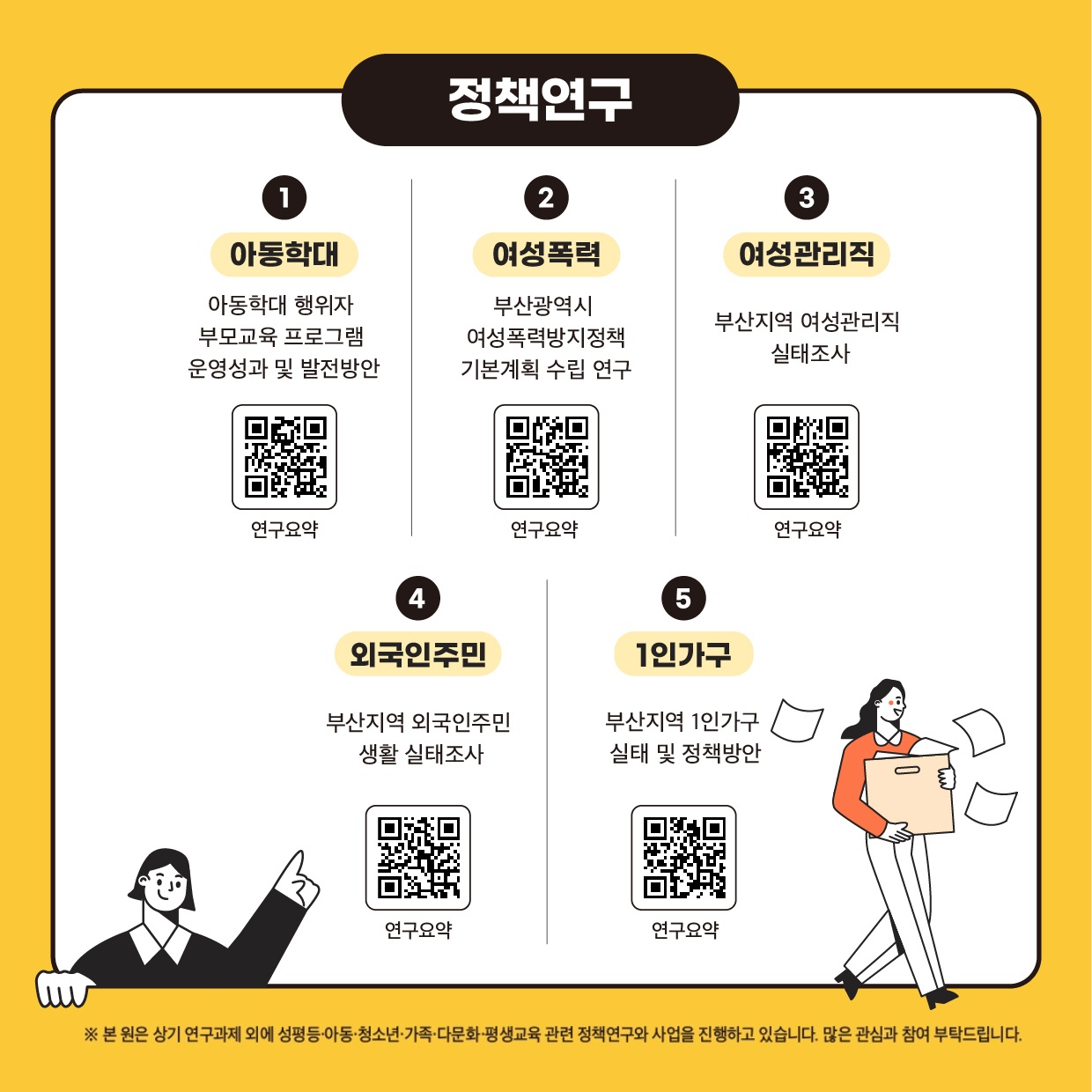 정책연구

1
아동학대
아동학대 행위자 부모교육 프로그램 운영성과 및 발전방안
연구요약

2
여성폭력
부산광역시 여성폭력방지정책 기본계획 수립 연구
연구요약

3
여성관리직
부산지역 여성관리직 실태조사
연구요약

4
외국인주민
부산지역 외국인주민 생활 실태조사
연구요약

5
1인가구
부산지역 1인가구 실태 및 정책방안
연구요약

※ 본 원은 상기 연구과제 외에 성평등·아동·청소년·가족·다문화·평생교육 관련 정책연구와 사업을 진행하고 있습니다. 많은 관심과 참여 부탁드립니다.